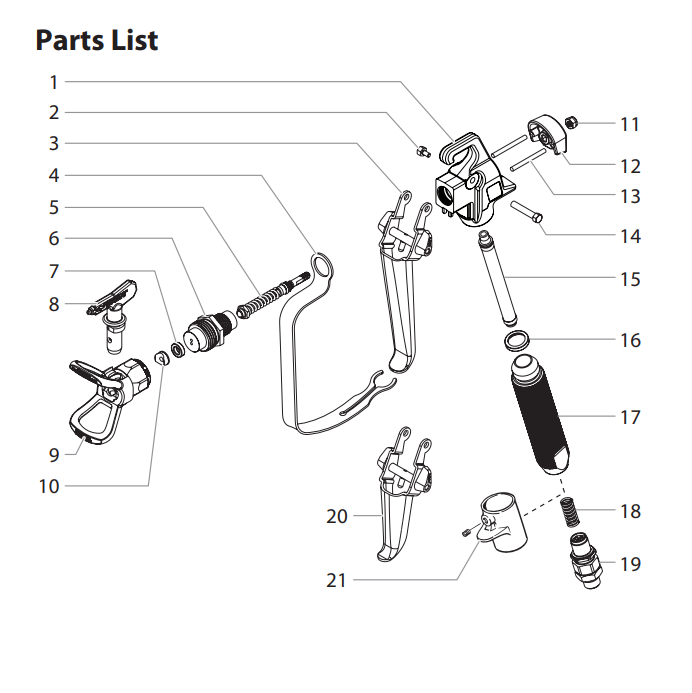 Parts List

1
2
3
4
5
6
7
8
9
10
11
12
13
14
15
16
17
18
19
20
21